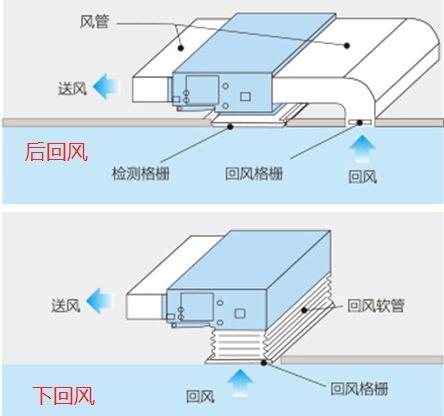 风管

送风

后回风

检测格栅

回风格栅

回风

送风

回风软管

下回风

回风

回风格栅