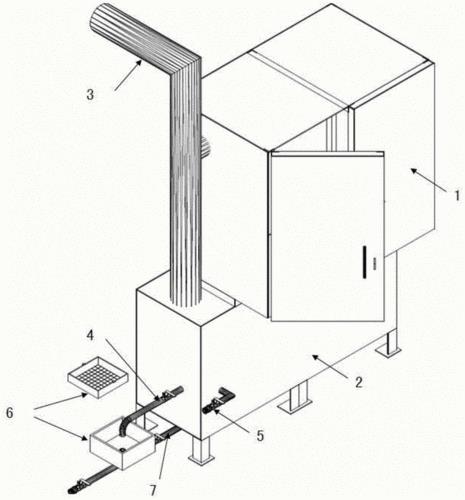 3

1

4

2

6

5

7