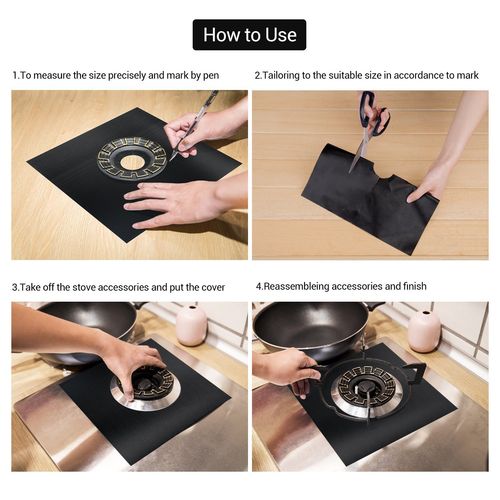 How to Use

1.To measure the size precisely and mark by pen

2.Tailoring to the suitable size in accordance to mark

3.Take off the stove accessories and put the cover

4.Reassembleing accessories and finish