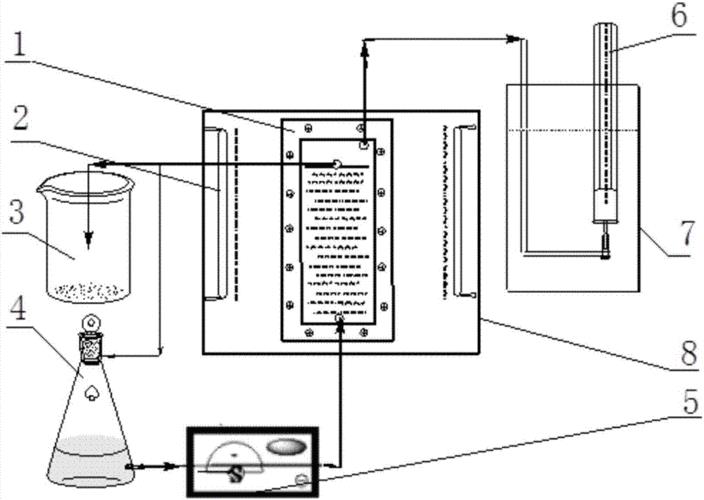 1
2
3
4
6
7
8
5